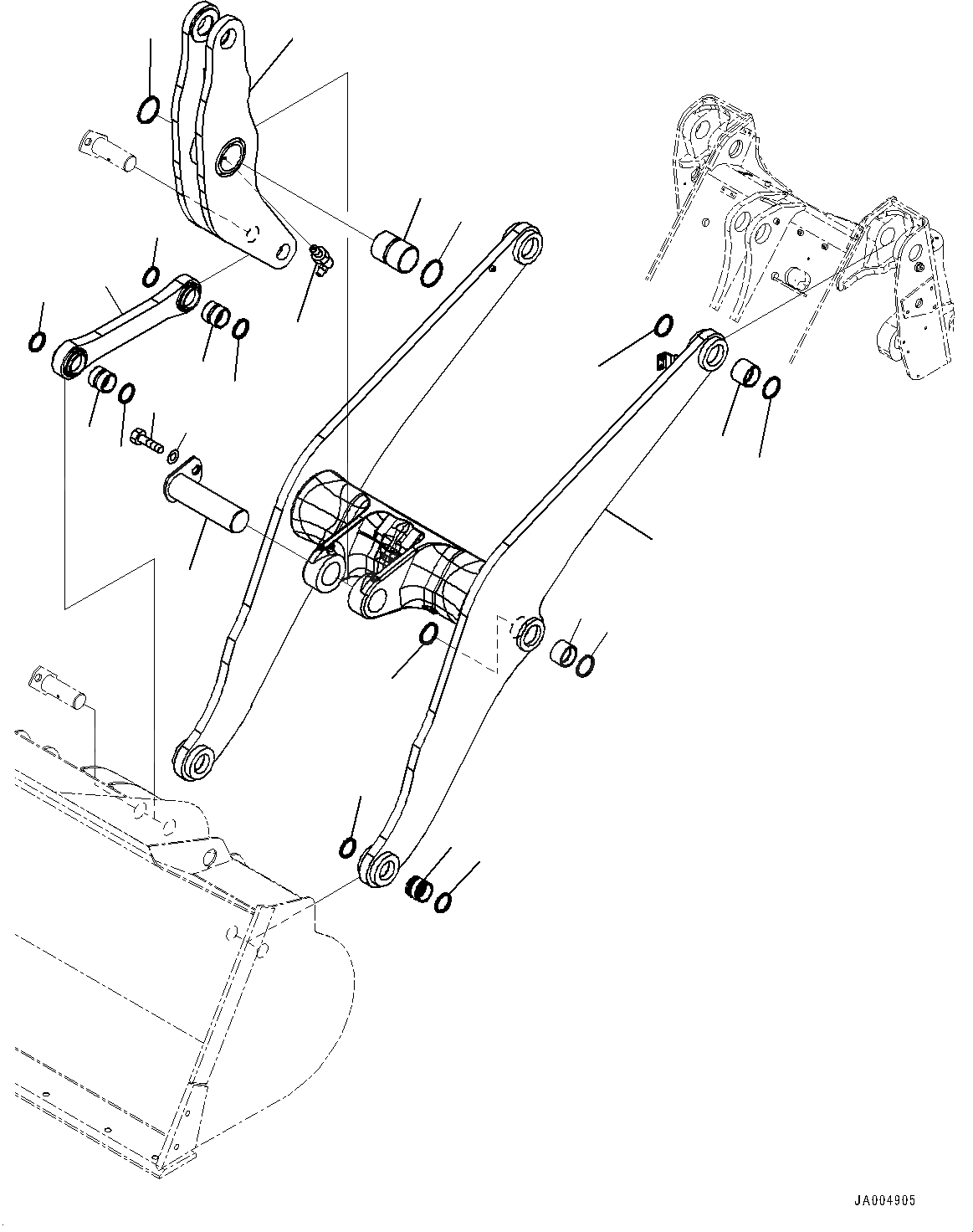 JA004905